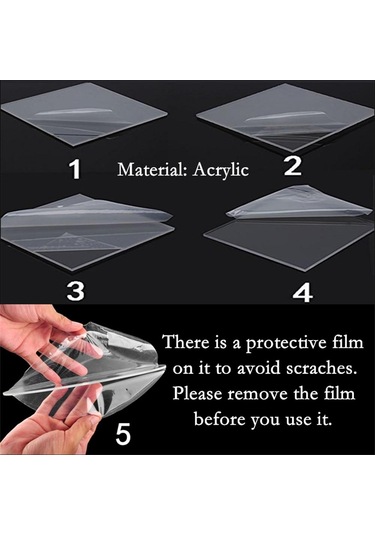 1

Material: Acrylic

2

3

4

5

There is a protective film on it to avoid scraches. Please remove the film before you use it.