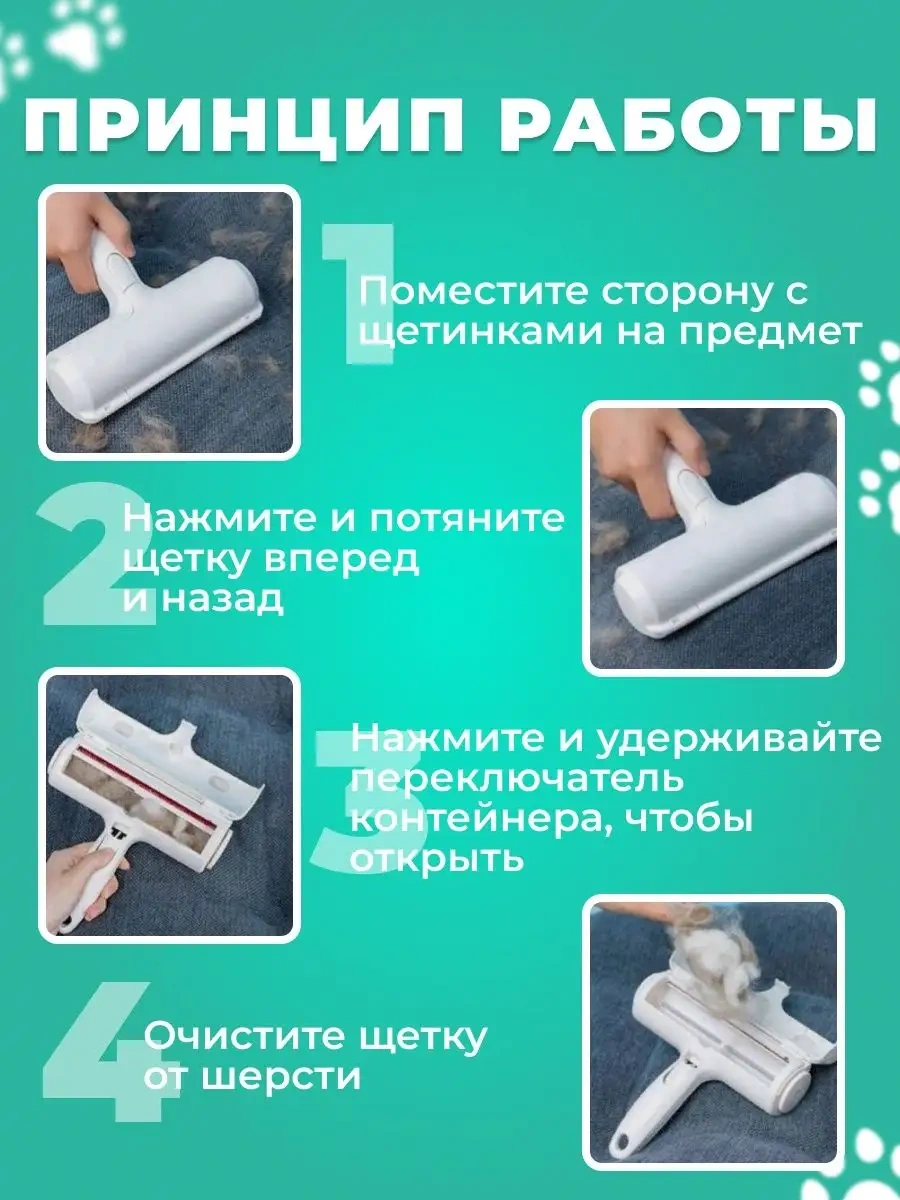 ПРИНЦИП РАБОТЫ

1 Поместите сторону с щетинками на предмет

2 Нажмите и потяните щетку вперед и назад

3 Нажмите и удерживайте переключатель контейнера, чтобы открыть

4 Очистите щетку от шерсти