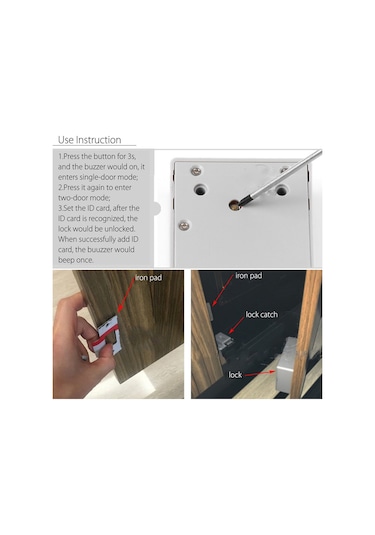 Use Instruction

1.Press the button for 3s, and the buzzer would on, it enters single-door mode;
2.Press it again to enter two-door mode;
3.Set the ID card, after the ID card is recognized, the lock would be unlocked. When successfully add ID card, the buuzzer would beep once.

iron pad

iron pad

lock catch

lock