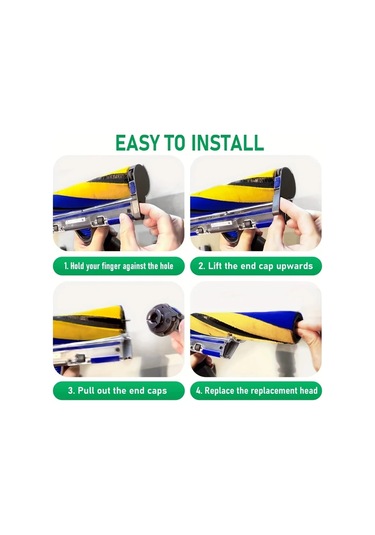 EASY TO INSTALL

1. Hold your finger against the hole

2. Lift the end cap upwards

3. Pull out the end caps

4. Replace the replacement head