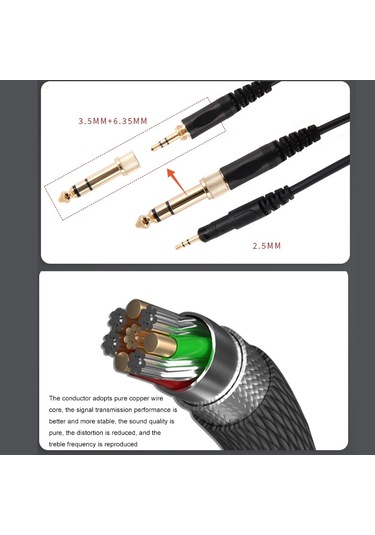 3.5MM+6.35MM

2.5MM

The conductor adopts pure copper wire core, the signal transmission performance is better and more stable, the sound quality is pure, the distortion is reduced, and the treble frequency is reproduced