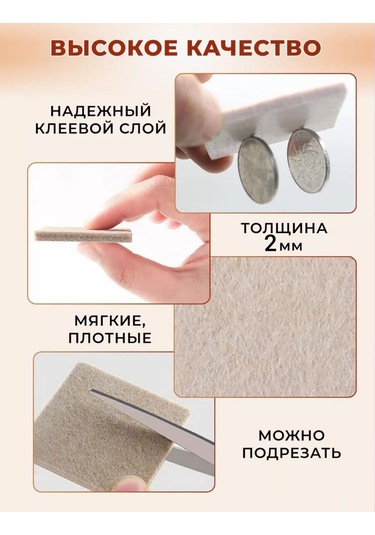 ВЫСОКОЕ КАЧЕСТВО

НАДЕЖНЫЙ КЛЕЕВОЙ СЛОЙ

ТОЛЩИНА 2мм

МЯГКИЕ, ПЛОТНЫЕ

МОЖНО ПОДРЕЗАТЬ