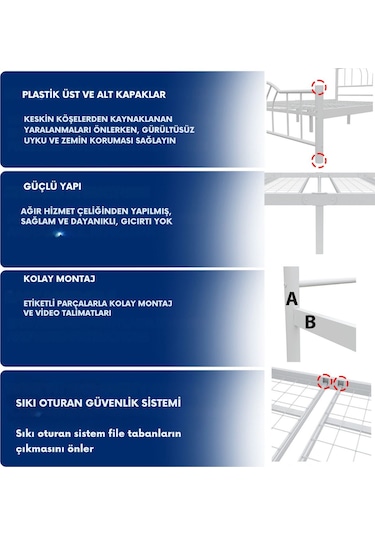 PLASTİK ÜST VE ALT KAPAKLAR

KESKİN KÖŞELERDEN KAYNAKLANAN YARALANMALARI ÖNLERKEN, GÜRÜLTÜSÜZ UYKU VE ZEMİN KORUMASI SAĞLAYIN

GÜÇLÜ YAPI

AĞIR HİZMET ÇELİĞİNDEN YAPILMIŞ, SAĞLAM VE DAYANIKLI, GICIRTI YOK

KOLAY MONTAJ

ETİKETLİ PARÇALARLA KOLAY MONTAJ VE VİDEO TALİMATLARI

A

B

SIKI OTURAN GÜVENLİK SİSTEMİ

Sıkı oturan sistem file tabanların çıkmasını önler