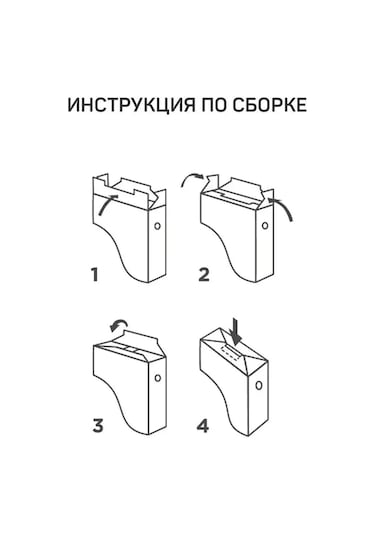 ИНСТРУКЦИЯ ПО СБОРКЕ

1

2

3

4