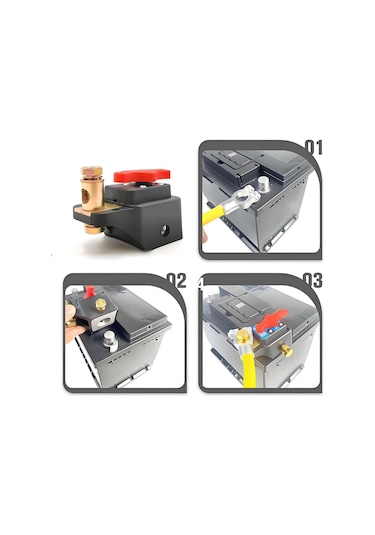 01

02

03