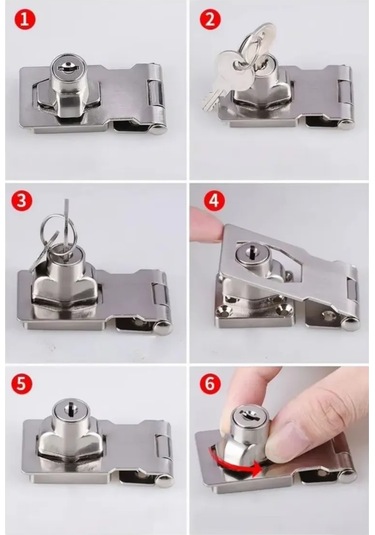 1
2
3
4
5
6