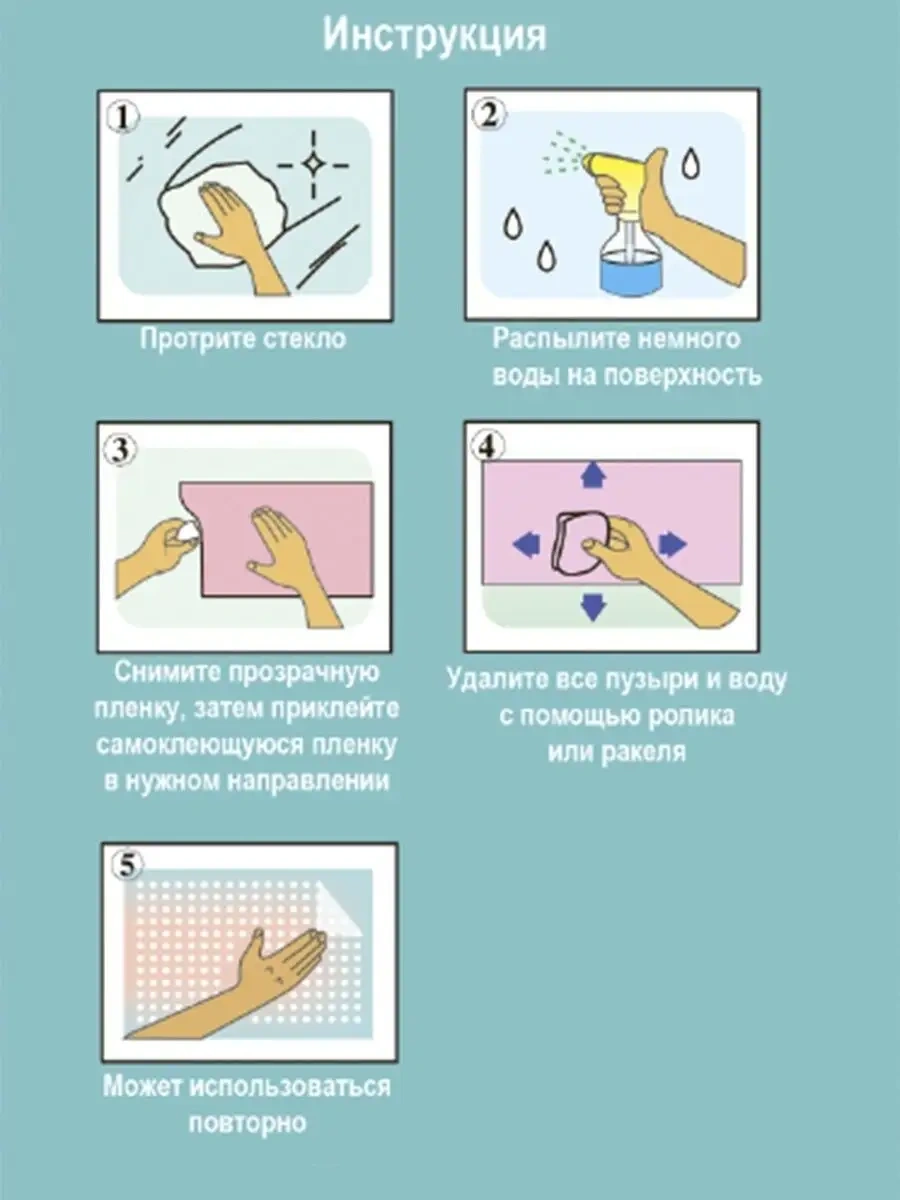 Инструкция

1

Протрите стекло

2

Распылите немного воды на поверхность

3

Снимите прозрачную пленку, затем приклейте самоклеющуюся пленку в нужном направлении

4

Удалите все пузыри и воду с помощью ролика или ракеля

5

Может использоваться повторно