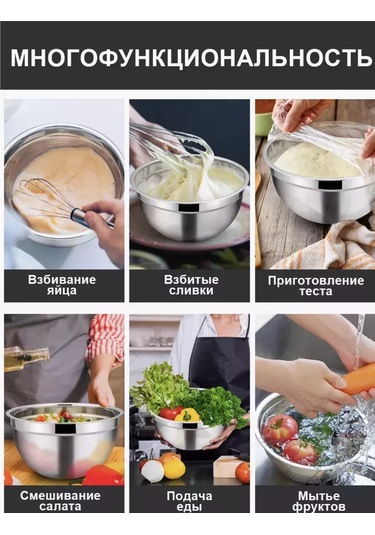 МНОГОФУНКЦИОНАЛЬНОСТЬ

Взбивание яйца

Взбитые сливки

Приготовление теста

Смешивание салата

Подача еды

Мытье фруктов