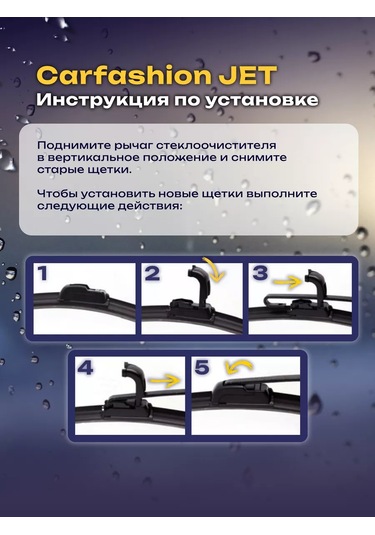 Carfashion JET
Инструкция по установке

Поднимите рычаг стеклоочистителя в вертикальное положение и снимите старые щетки.

Чтобы установить новые щетки выполните следующие действия:

1

2

3

4

5