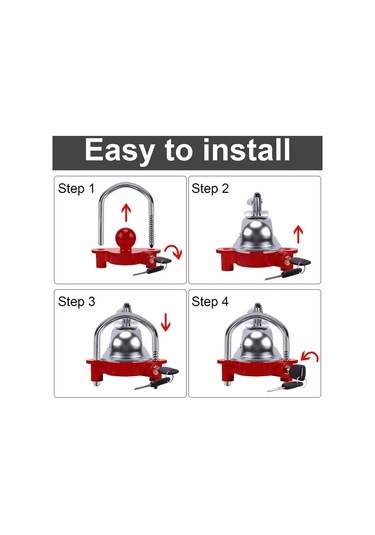 Easy to install

Step 1

Step 2

Step 3

Step 4