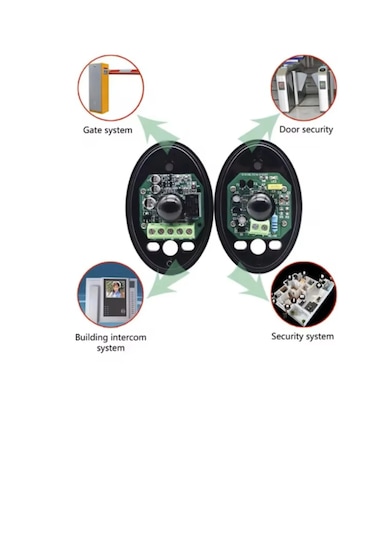 Gate system

Door security

Building intercom system

Security system