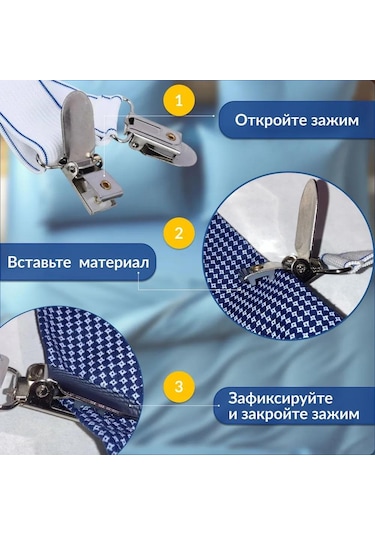 1

Откройте зажим

2

Вставьте материал

3

Зафиксируйте и закройте зажим