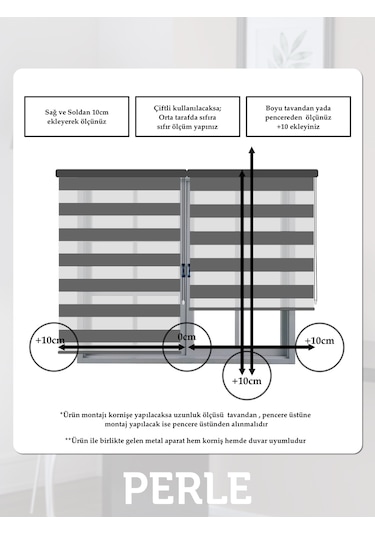 Sağ ve Soldan 10cm ekleyerek ölçünüz

Çiftli kullanılacaksa; Orta tarafda sıfıra sıfır ölçüm yapınız

Boyu tavandan yada pencereden ölçünüz +10 ekleyiniz

+10cm

0cm

+10cm

+10cm

*Ürün montajı kornişe yapılacaksa uzunluk ölçüsü tavandan , pencere üstüne montaj yapılacak ise pencere üstünden alınmalıdır

**Ürün ile birlikte gelen metal aparat hem korniş hemde duvar uyumludur

PERLE