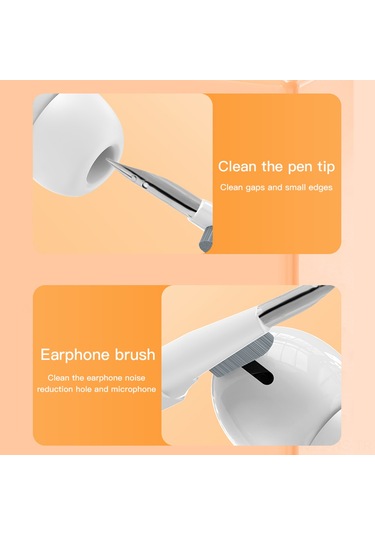 Clean the pen tip

Clean gaps and small edges

Earphone brush

Clean the earphone noise reduction hole and microphone