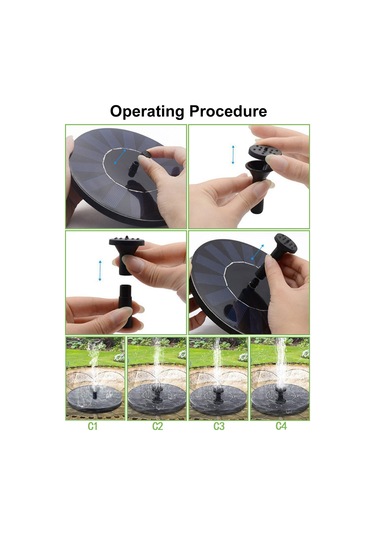 Operating Procedure

C1

C2

C3

C4