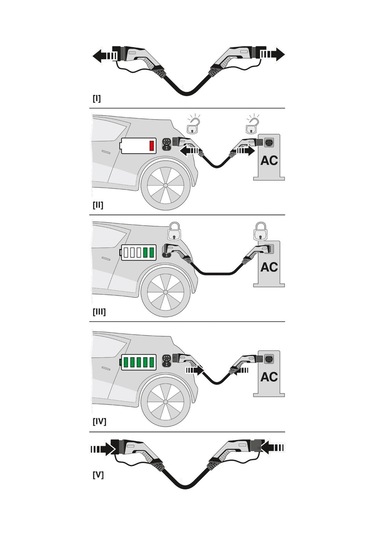 [I]

AC

[II]

AC

[III]

AC

[IV]

[V]