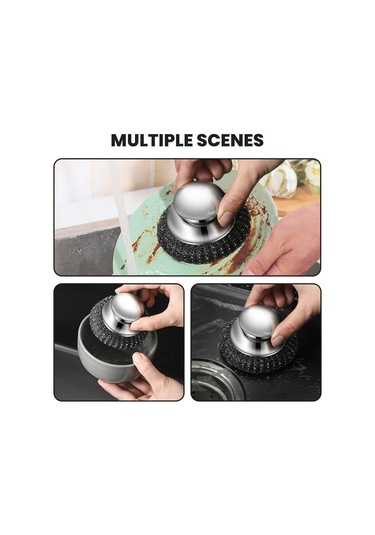 MULTIPLE SCENES