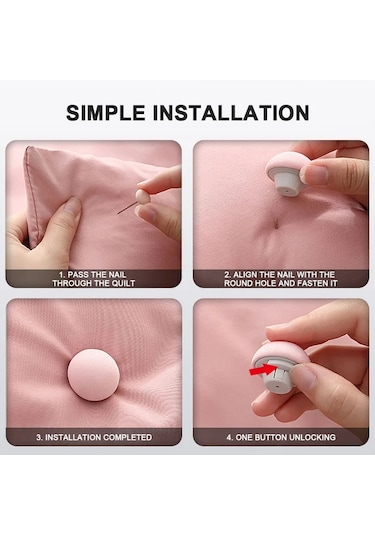 SIMPLE INSTALLATION

1. PASS THE NAIL THROUGH THE QUILT

2. ALIGN THE NAIL WITH THE ROUND HOLE AND FASTEN IT

3. INSTALLATION COMPLETED

4. ONE BUTTON UNLOCKING