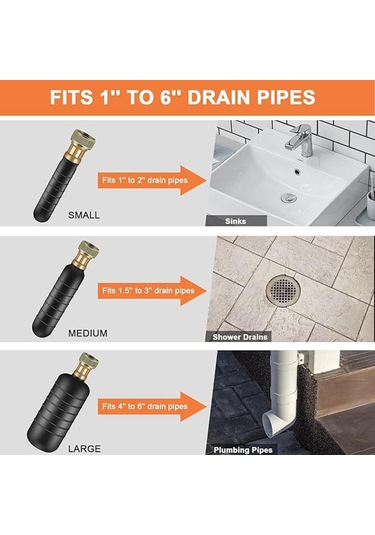 FITS 1" TO 6" DRAIN PIPES

Fits 1" to 2" drain pipes

SMALL

Sinks

Fits 1.5" to 3" drain pipes

MEDIUM

Shower Drains

Fits 4" to 6" drain pipes

LARGE

Plumbing Pipes