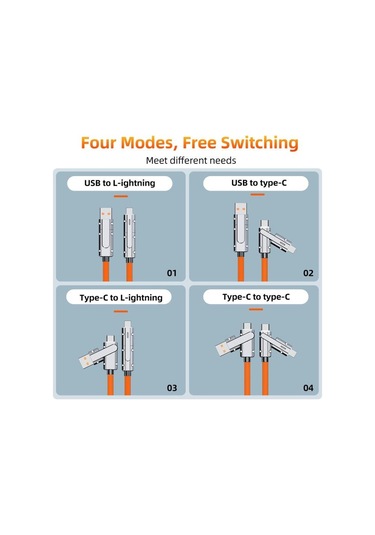 Four Modes, Free Switching
Meet different needs

USB to L-ightning
01

USB to type-C
02

Type-C to L-ightning
03

Type-C to type-C
04