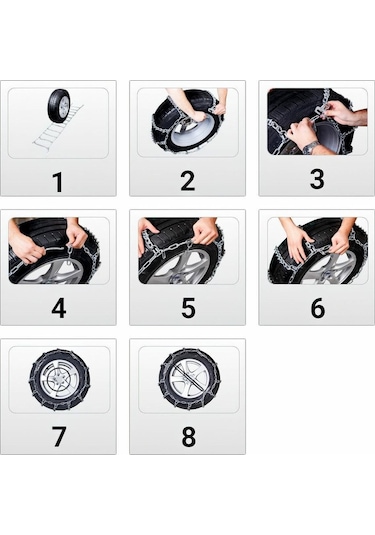 1

2

3

4

5

6

7

8