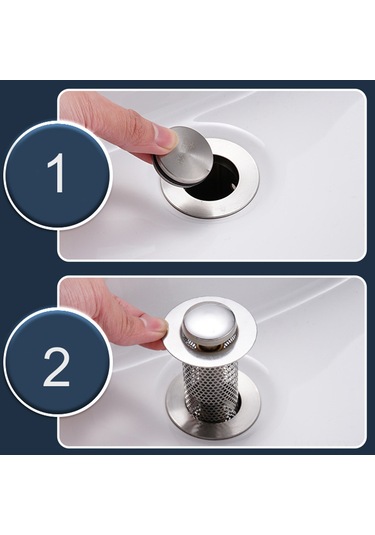 1

2