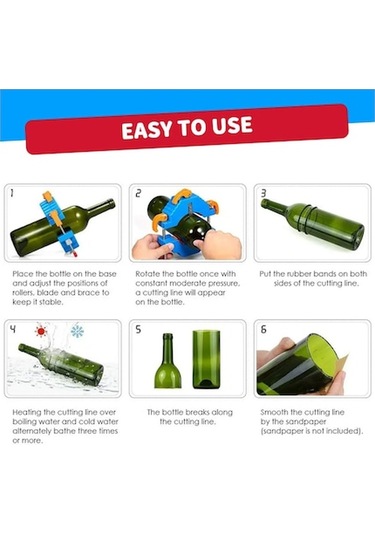 EASY TO USE

1

Place the bottle on the base and adjust the positions of rollers, blade and brace to keep it stable.

2

Rotate the bottle once with constant moderate pressure, a cutting line will appear on the bottle.

3

Put the rubber bands on both sides of the cutting line.

4

Heating the cutting line over boiling water and cold water alternately bathe three times or more.

5

The bottle breaks along the cutting line.

6

Smooth the cutting line by the sandpaper (sandpaper is not included).