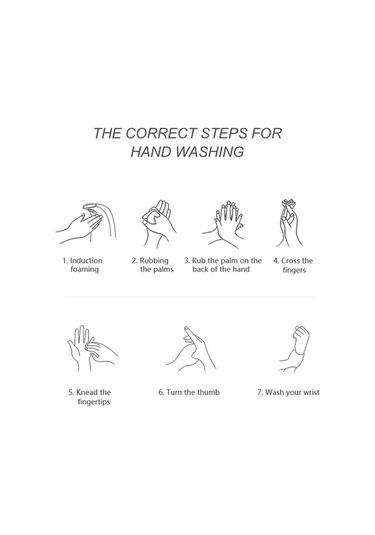 THE CORRECT STEPS FOR HAND WASHING

1. Induction foaming

2. Rubbing the palms

3. Rub the palm on the back of the hand

4. Cross the fingers

5. Knead the fingertips

6. Turn the thumb

7. Wash your wrist