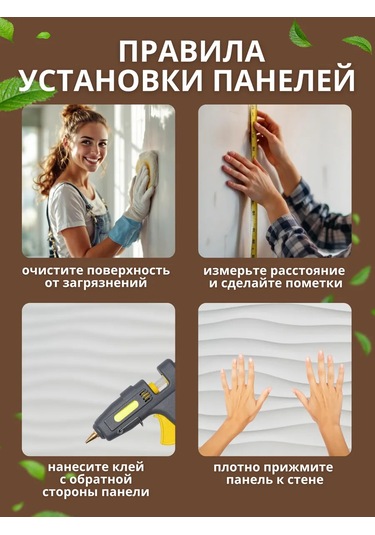 ПРАВИЛА
УСТАНОВКИ ПАНЕЛЕЙ

очистите поверхность от загрязнений

измерьте расстояние и сделайте пометки

нанесите клей с обратной стороны панели

плотно прижмите панель к стене