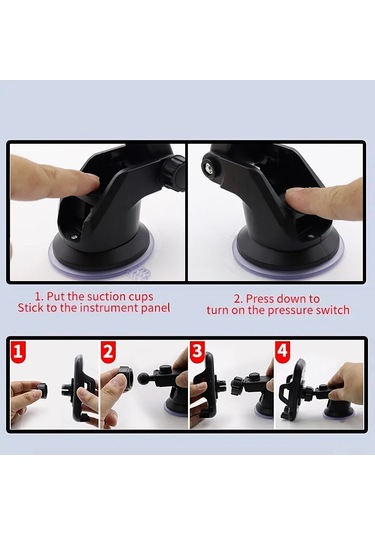 1. Put the suction cups
Stick to the instrument panel

2. Press down to
turn on the pressure switch

1

2

3

4