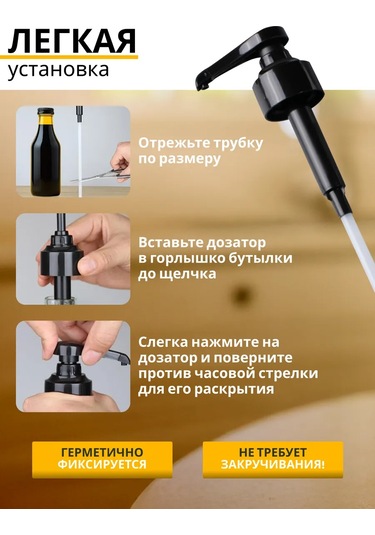 ЛЕГКАЯ
установка

Отрежьте трубку по размеру

Вставьте дозатор в горлышко бутылки до щелчка

Слегка нажмите на дозатор и поверните против часовой стрелки для его раскрытия

ГЕРМЕТИЧНО ФИКСИРУЕТСЯ

НЕ ТРЕБУЕТ ЗАКРУЧИВАНИЯ!