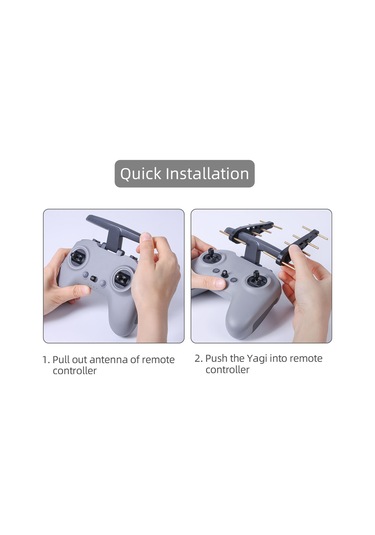 Quick Installation

1. Pull out antenna of remote controller

2. Push the Yagi into remote controller