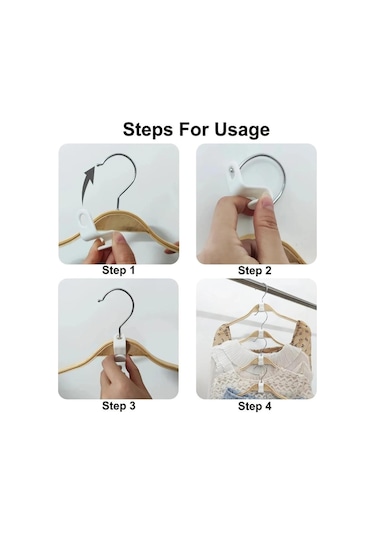 Steps For Usage

Step 1

Step 2

Step 3

Step 4