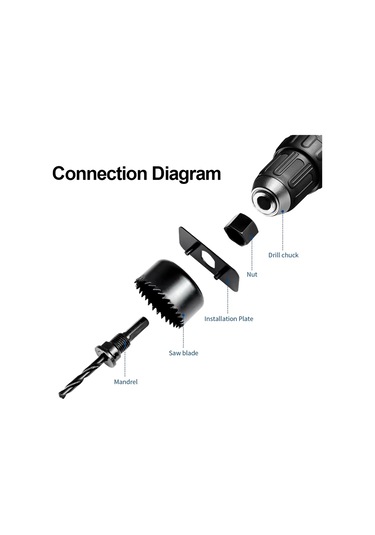 Connection Diagram

Drill chuck

Nut

Installation Plate

Saw blade

Mandrel