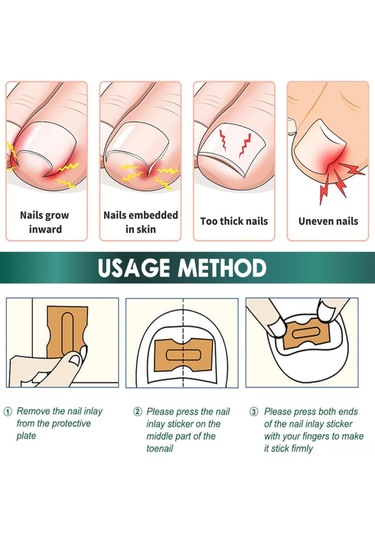 Nails grow inward

Nails embedded in skin

Too thick nails

Uneven nails

USAGE METHOD

① Remove the nail inlay from the protective plate

② Please press the nail inlay sticker on the middle part of the toenail

③ Please press both ends of the nail inlay sticker with your fingers to make it stick firmly