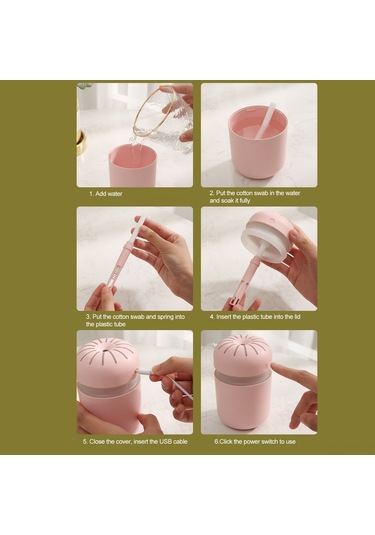 1. Add water

2. Put the cotton swab in the water and soak it fully

3. Put the cotton swab and spring into the plastic tube

4. Insert the plastic tube into the lid

5. Close the cover, insert the USB cable

6.Click the power switch to use