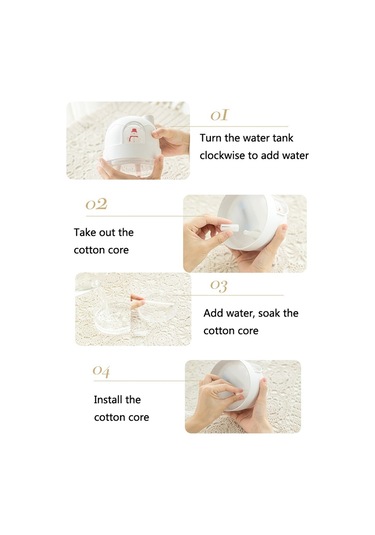 01

Turn the water tank clockwise to add water

02

Take out the cotton core

03

Add water, soak the cotton core

04

Install the cotton core