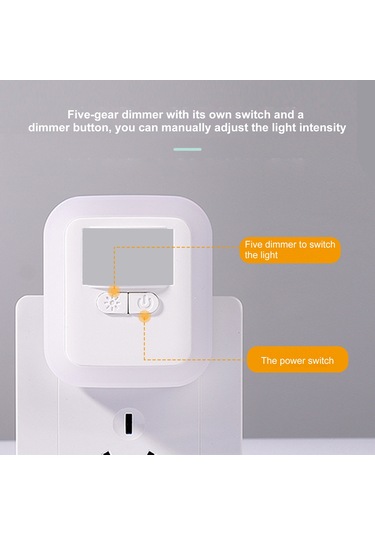 Five-gear dimmer with its own switch and a dimmer button, you can manually adjust the light intensity

Five dimmer to switch the light

The power switch