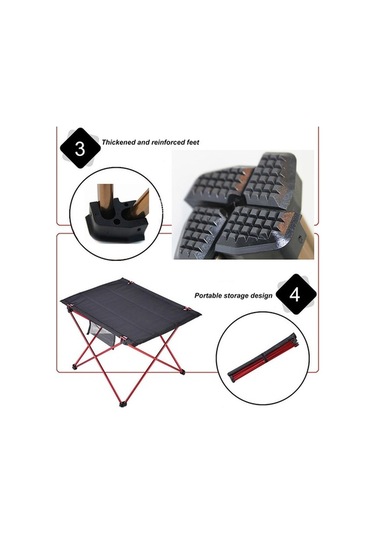 3
Thickened and reinforced feet

Portable storage design
4