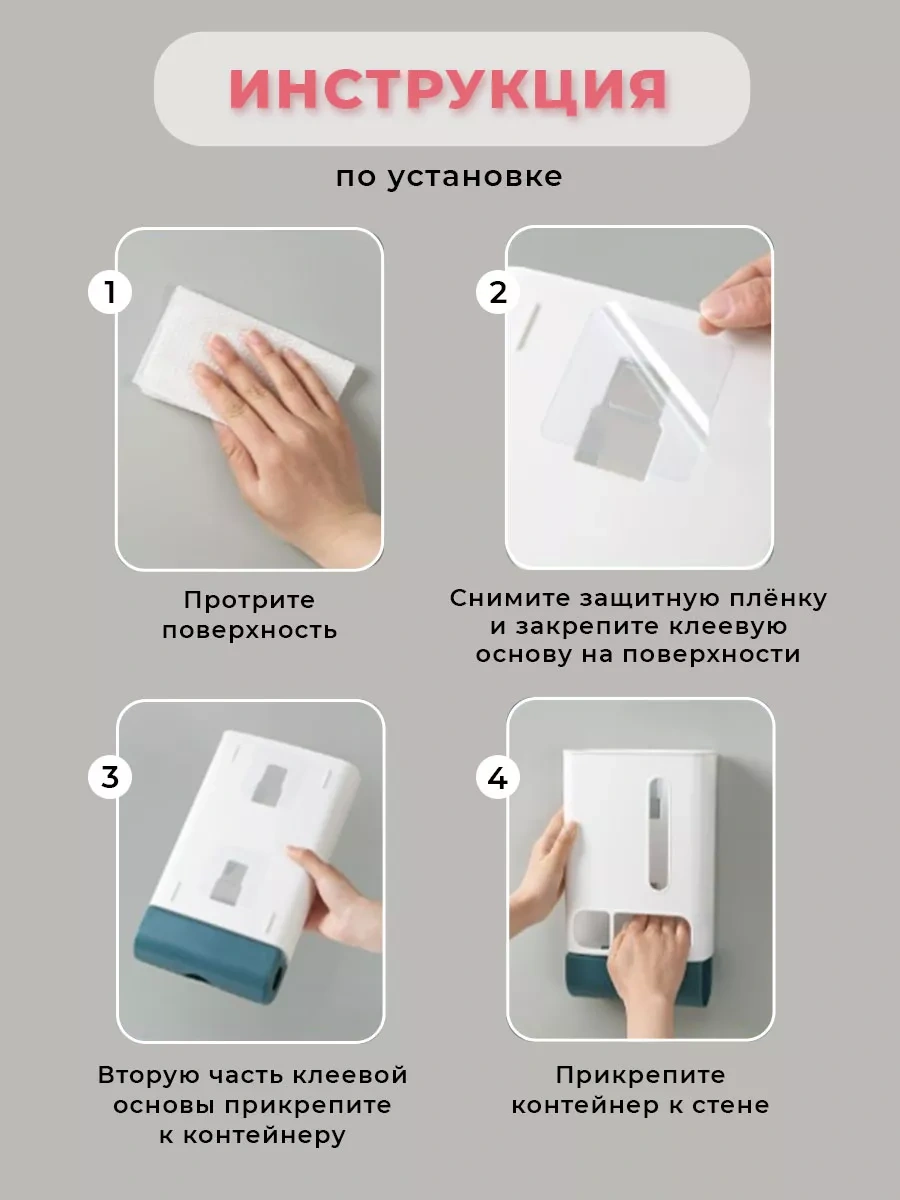 ИНСТРУКЦИЯ

по установке

1

Протрите поверхность

2

Снимите защитную плёнку и закрепите клеевую основу на поверхности

3

Вторую часть клеевой основы прикрепите к контейнеру

4

Прикрепите контейнер к стене