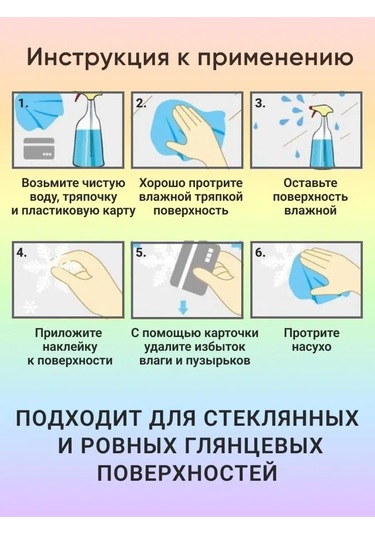 Инструкция к применению

1.

Возьмите чистую воду, тряпочку и пластиковую карту

2.

Хорошо протрите влажной тряпкой поверхность

3.

Оставьте поверхность влажной

4.

Приложите наклейку к поверхности

5.

С помощью карточки удалите избыток влаги и пузырьков

6.

Протрите насухо

ПОДХОДИТ ДЛЯ СТЕКЛЯННЫХ И РОВНЫХ ГЛЯНЦЕВЫХ ПОВЕРХНОСТЕЙ