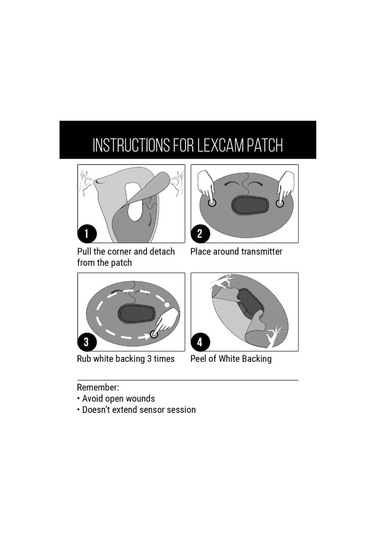 INSTRUCTIONS FOR LEXCAM PATCH

1
Pull the corner and detach from the patch

2
Place around transmitter

3
Rub white backing 3 times

4
Peel of White Backing

Remember:
• Avoid open wounds
• Doesn't extend sensor session