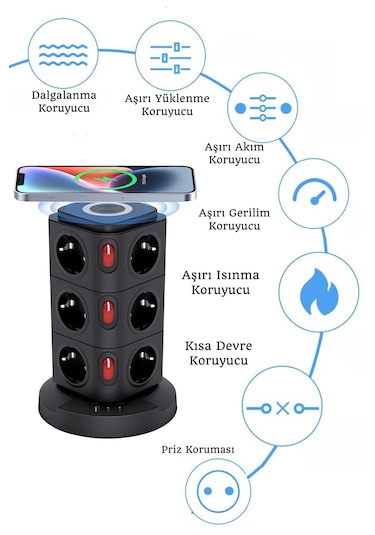 Dalgalanma Koruyucu

Aşırı Yüklenme Koruyucu

Aşırı Akım Koruyucu

Aşırı Gerilim Koruyucu

Aşırı Isınma Koruyucu

Kısa Devre Koruyucu

Priz Koruması