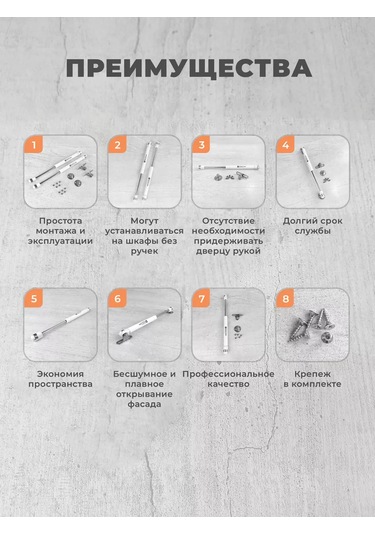 ПРЕИМУЩЕСТВА

1
Простота монтажа и эксплуатации

2
Могут устанавливаться на шкафы без ручек

3
Отсутствие необходимости придерживать дверцу рукой

4
Долгий срок службы

5
Экономия пространства

6
Бесшумное и плавное открывание фасада

7
Профессиональное качество

8
Крепеж в комплекте