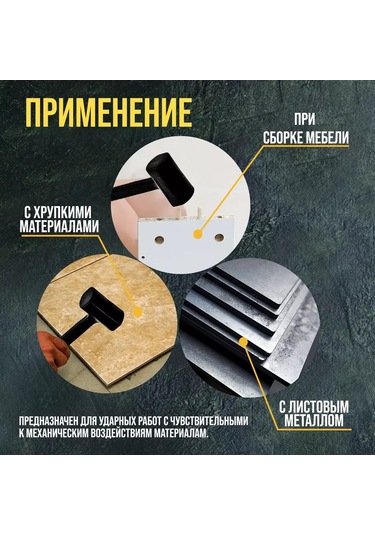 ПРИМЕНЕНИЕ

ПРИ СБОРКЕ МЕБЕЛИ

С ХРУПКИМИ МАТЕРИАЛАМИ

С ЛИСТОВЫМ МЕТАЛЛОМ

ПРЕДНАЗНАЧЕН ДЛЯ УДАРНЫХ РАБОТ С ЧУВСТВИТЕЛЬНЫМИ К МЕХАНИЧЕСКИМ ВОЗДЕЙСТВИЯМ МАТЕРИАЛАМ.