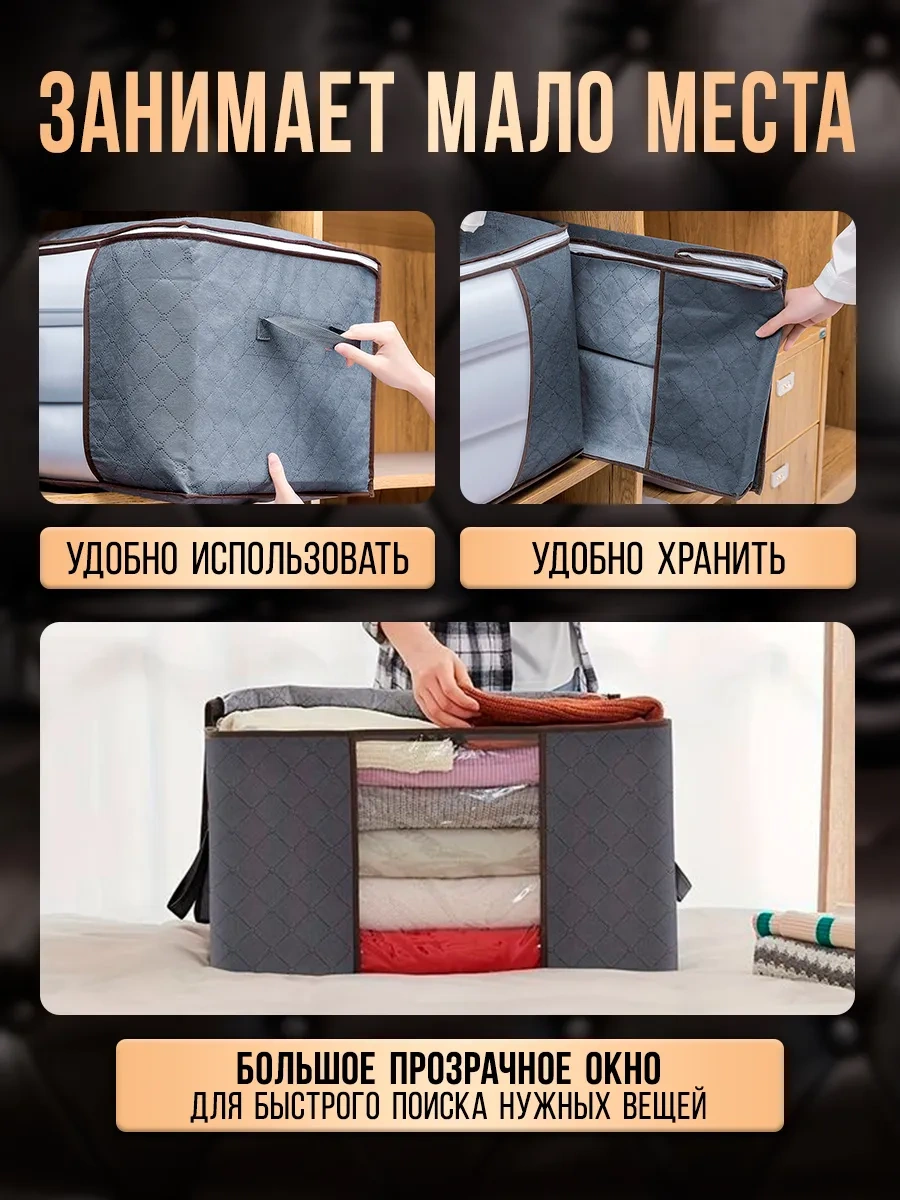 ЗАНИМАЕТ МАЛО МЕСТА

УДОБНО ИСПОЛЬЗОВАТЬ

УДОБНО ХРАНИТЬ

БОЛЬШОЕ ПРОЗРАЧНОЕ ОКНО
ДЛЯ БЫСТРОГО ПОИСКА НУЖНЫХ ВЕЩЕЙ