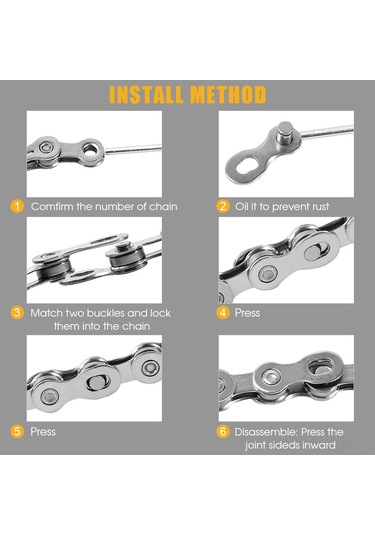 INSTALL METHOD

1 Comfirm the number of chain

2 Oil it to prevent rust

3 Match two buckles and lock them into the chain

4 Press

5 Press

6 Disassemble: Press the joint sideds inward