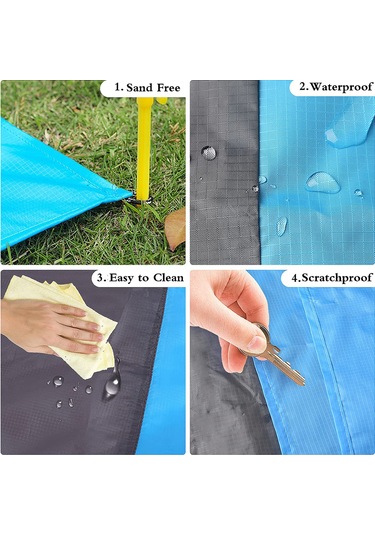 1. Sand Free

2.Waterproof

3. Easy to Clean

4.Scratchproof