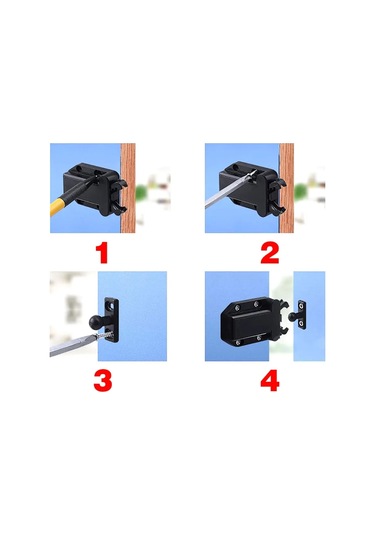 1

2

3

4