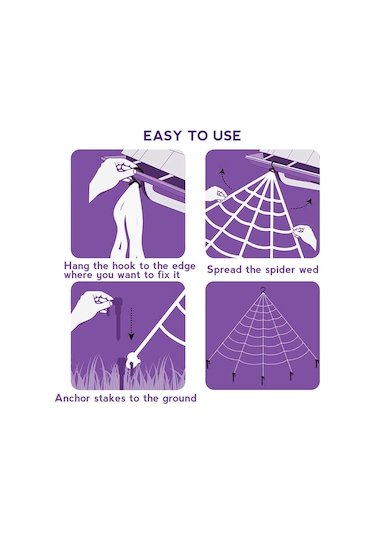 EASY TO USE

Hang the hook to the edge where you want to fix it

Spread the spider wed

Anchor stakes to the ground